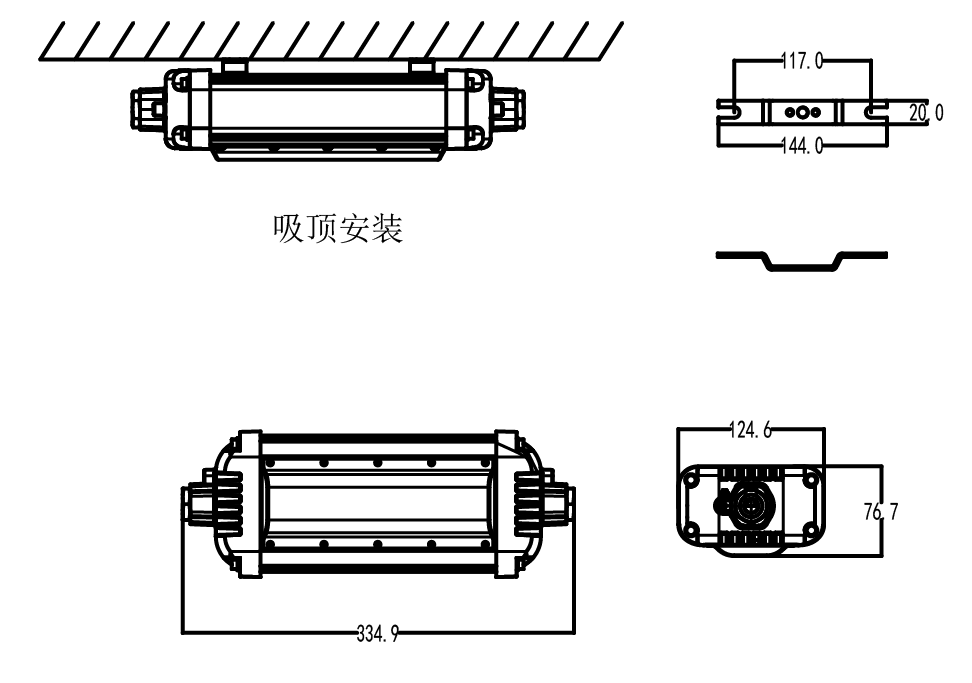 117.0

20.0

144.0

吸顶安装

124.6

76.7

334.9